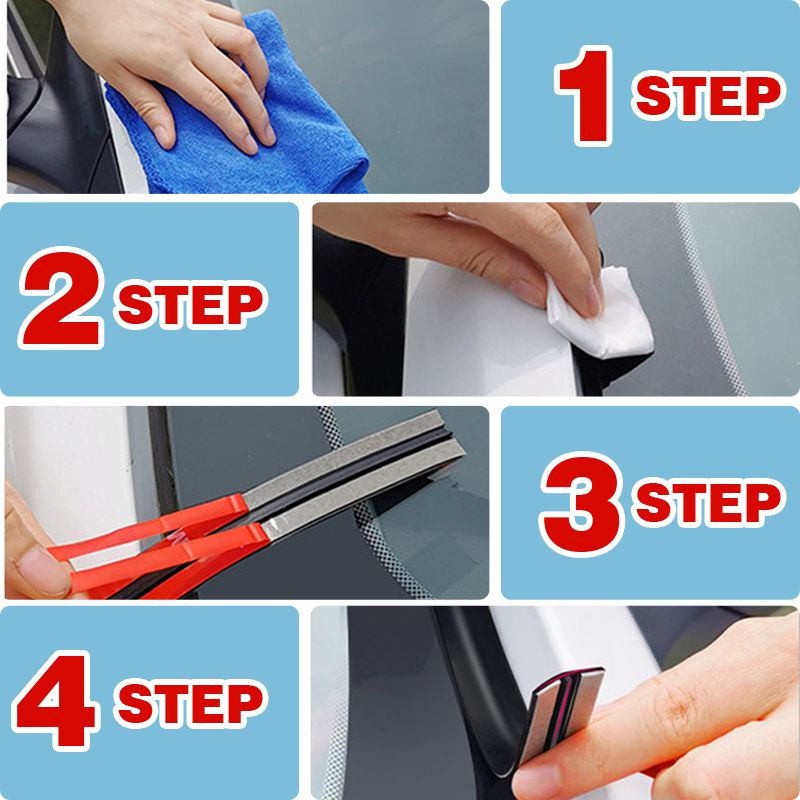 1 STEP

2 STEP

3 STEP

4 STEP