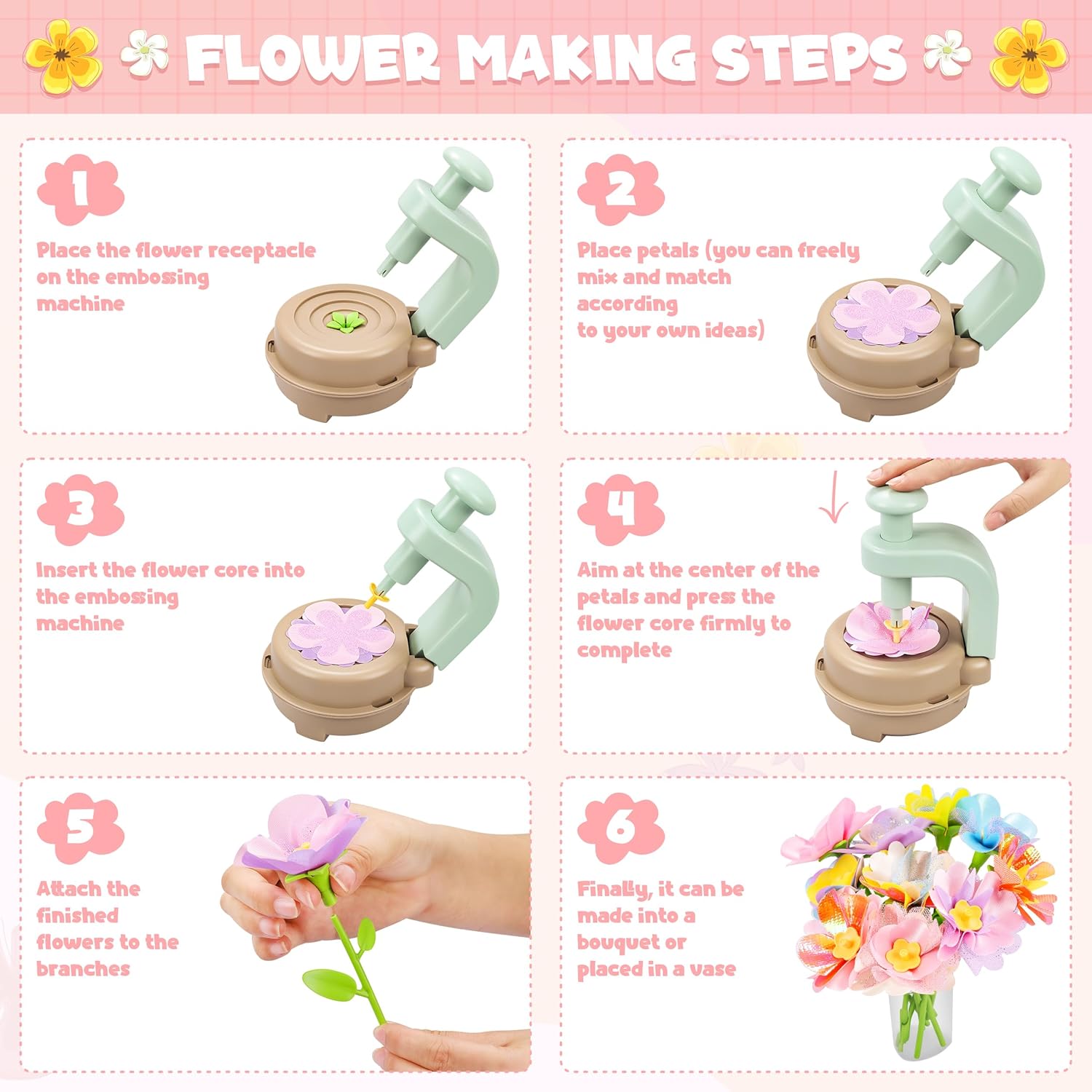 FLOWER MAKING STEPS

1

Place the flower receptacle on the embossing machine

2

Place petals (you can freely mix and match according to your own ideas)

3

Insert the flower core into the embossing machine

4

Aim at the center of the petals and press the flower core firmly to complete

5

Attach the finished flowers to the branches

6

Finally, it can be made into a bouquet or placed in a vase