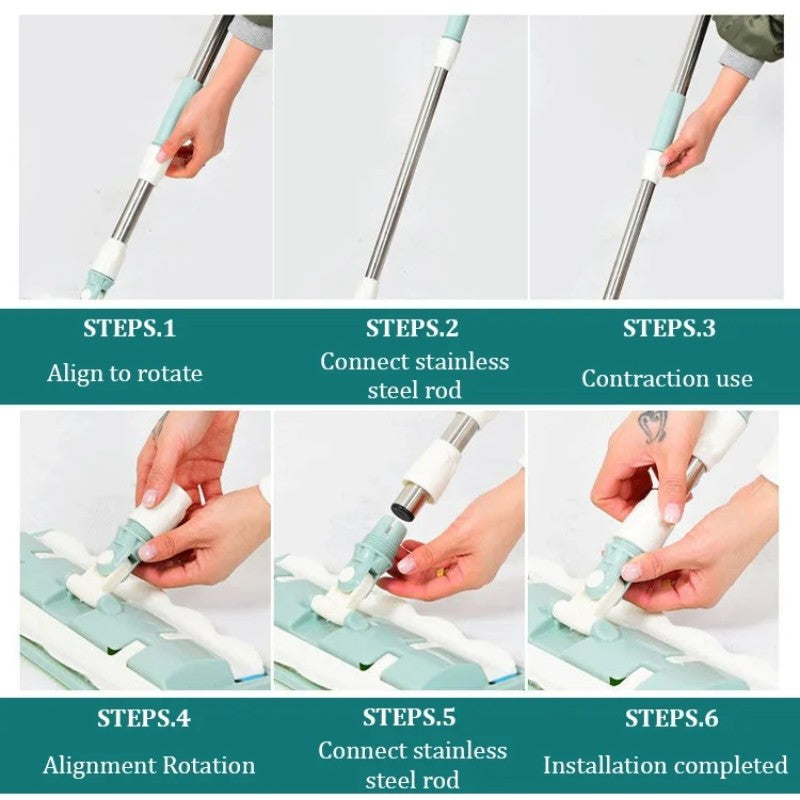 STEPS.1
Align to rotate

STEPS.2
Connect stainless steel rod

STEPS.3
Contraction use

STEPS.4
Alignment Rotation

STEPS.5
Connect stainless steel rod

STEPS.6
Installation completed