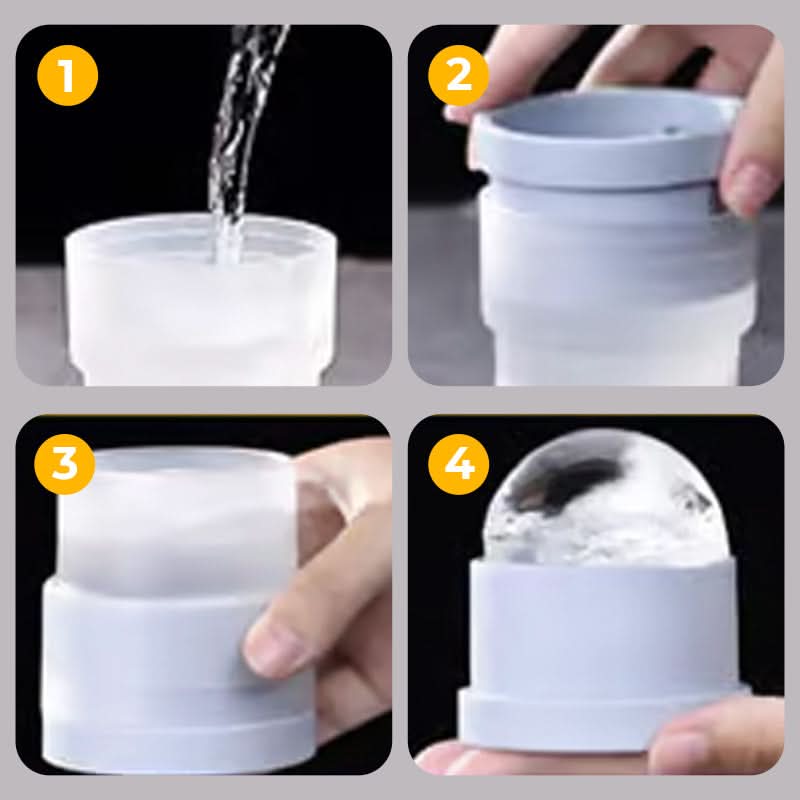 1
2
3
4