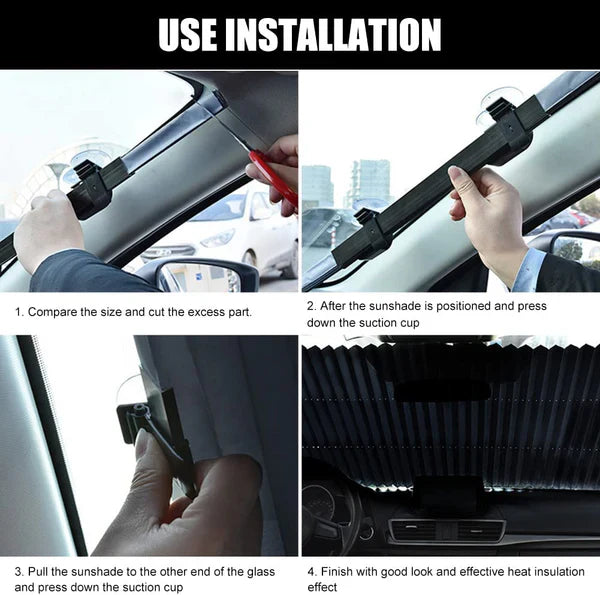 USE INSTALLATION

1. Compare the size and cut the excess part.

2. After the sunshade is positioned and press down the suction cup

3. Pull the sunshade to the other end of the glass and press down the suction cup

4. Finish with good look and effective heat insulation effect