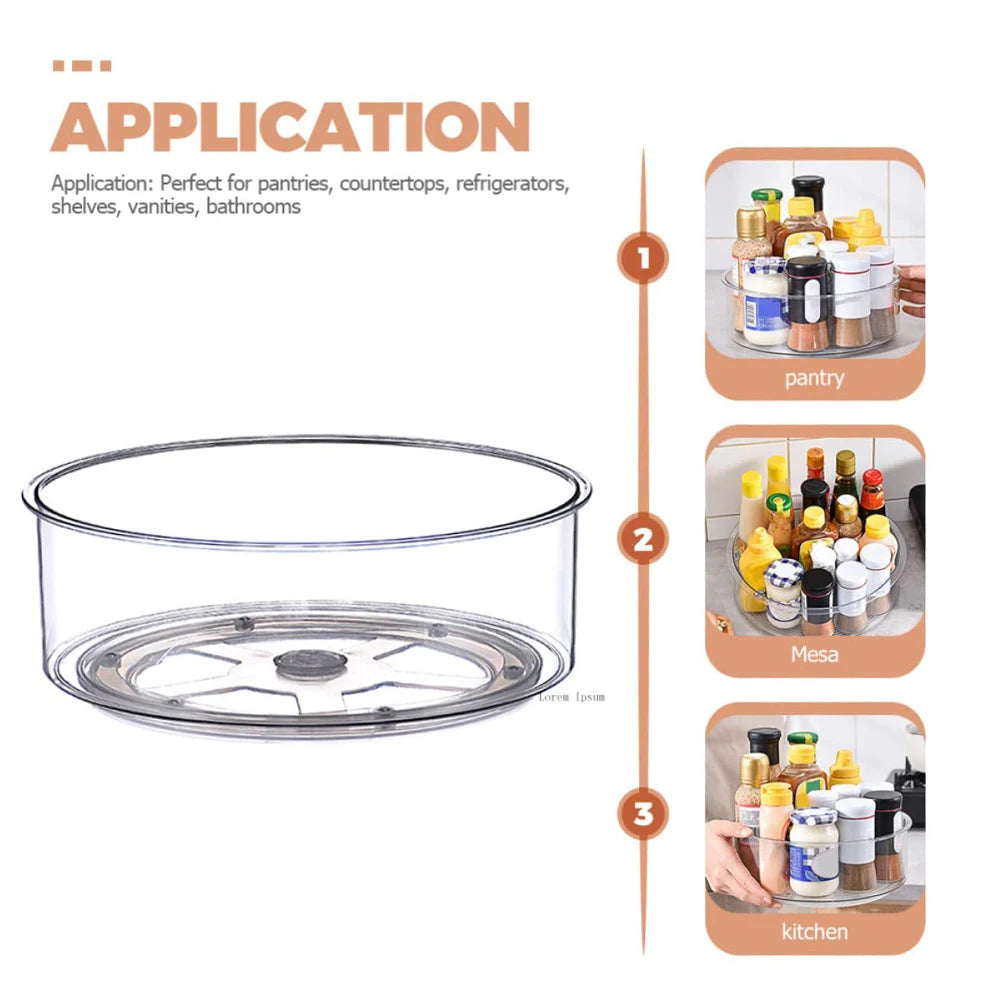 APPLICATION

Application: Perfect for pantries, countertops, refrigerators, shelves, vanities, bathrooms

Lorem Ipsum

1

pantry

2

Mesa

3

kitchen