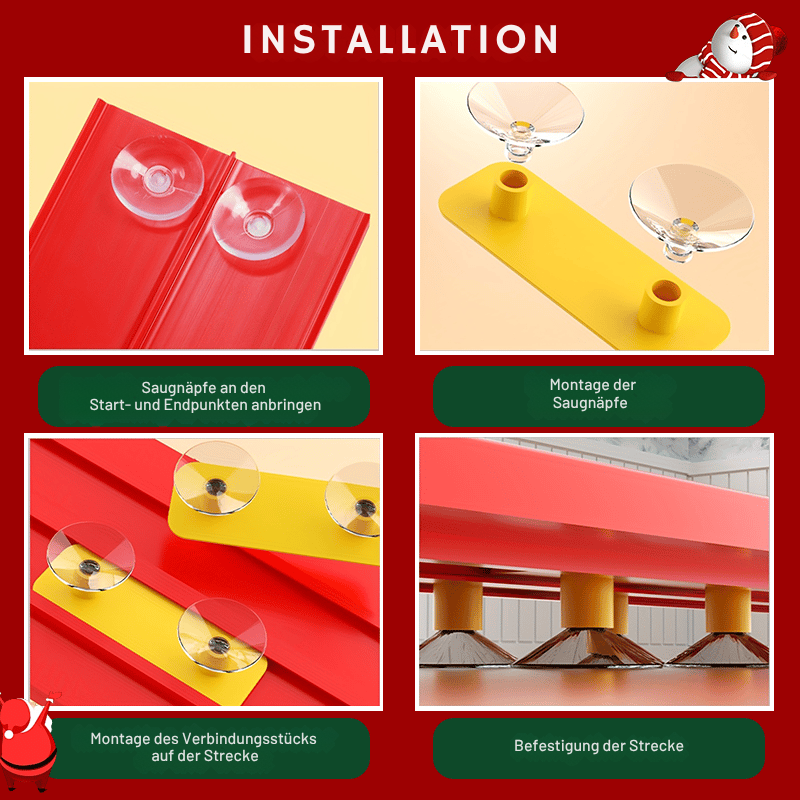 INSTALLATION

Saugnäpfe an den Start- und Endpunkten anbringen

Montage der Saugnäpfe

Montage des Verbindungsstücks auf der Strecke

Befestigung der Strecke