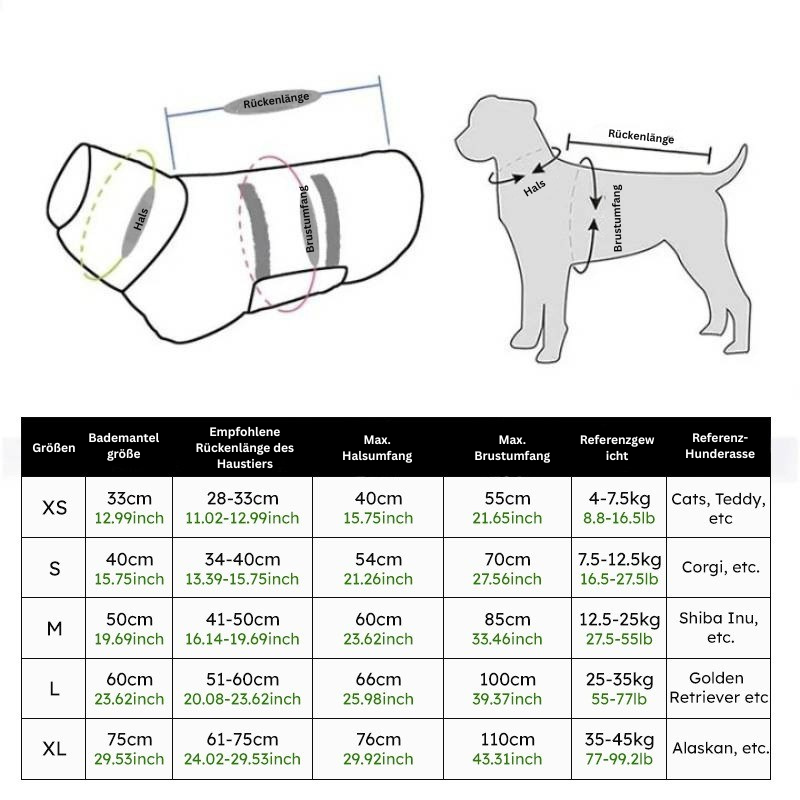 Rückenlänge

Hals

Brustumfang

Rückenlänge

Hals

Brustumfang

| Größen | Bademantel größe | Empfohlene Rückenlänge des Haustiers | Max. Halsumfang | Max. Brustumfang | Referenzgewicht | Referenz-Hunderasse |
|---|---|---|---|---|---|---|
| XS | 33cm 12.99inch | 28-33cm 11.02-12.99inch | 40cm 15.75inch | 55cm 21.65inch | 4-7.5kg 8.8-16.5lb | Cats, Teddy, etc |
| S | 40cm 15.75inch | 34-40cm 13.39-15.75inch | 54cm 21.26inch | 70cm 27.56inch | 7.5-12.5kg 16.5-27.5lb | Corgi, etc. |
| M | 50cm 19.69inch | 41-50cm 16.14-19.69inch | 60cm 23.62inch | 85cm 33.46inch | 12.5-25kg 27.5-55lb | Shiba Inu, etc. |
| L | 60cm 23.62inch | 51-60cm 20.08-23.62inch | 66cm 25.98inch | 100cm 39.37inch | 25-35kg 55-77lb | Golden Retriever etc |
| XL | 75cm 29.53inch | 61-75cm 24.02-29.53inch | 76cm 29.92inch | 110cm 43.31inch | 35-45kg 77-99.2lb | Alaskan, etc. |