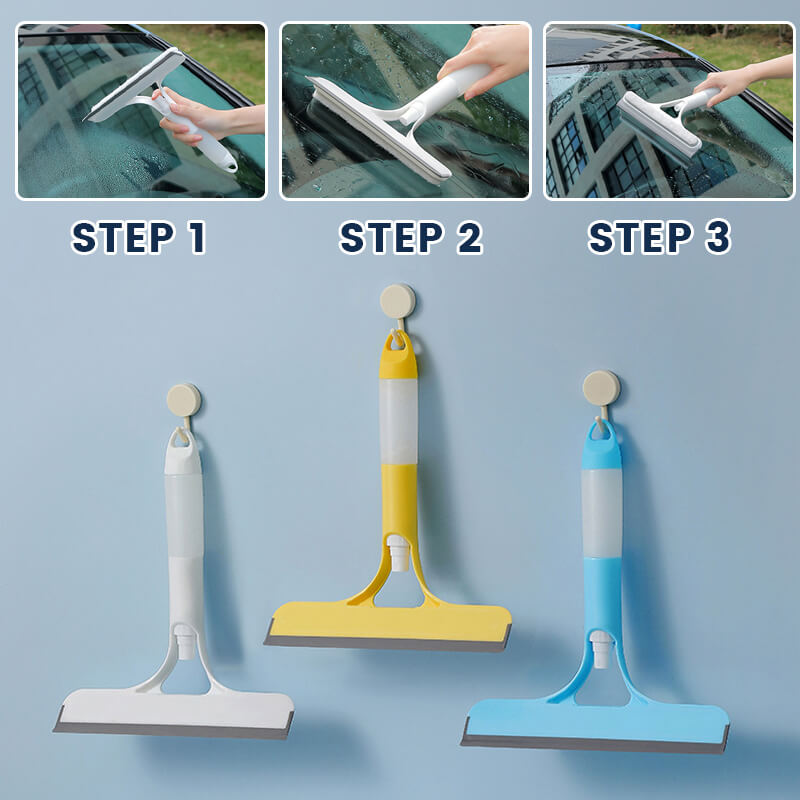 STEP 1

STEP 2

STEP 3