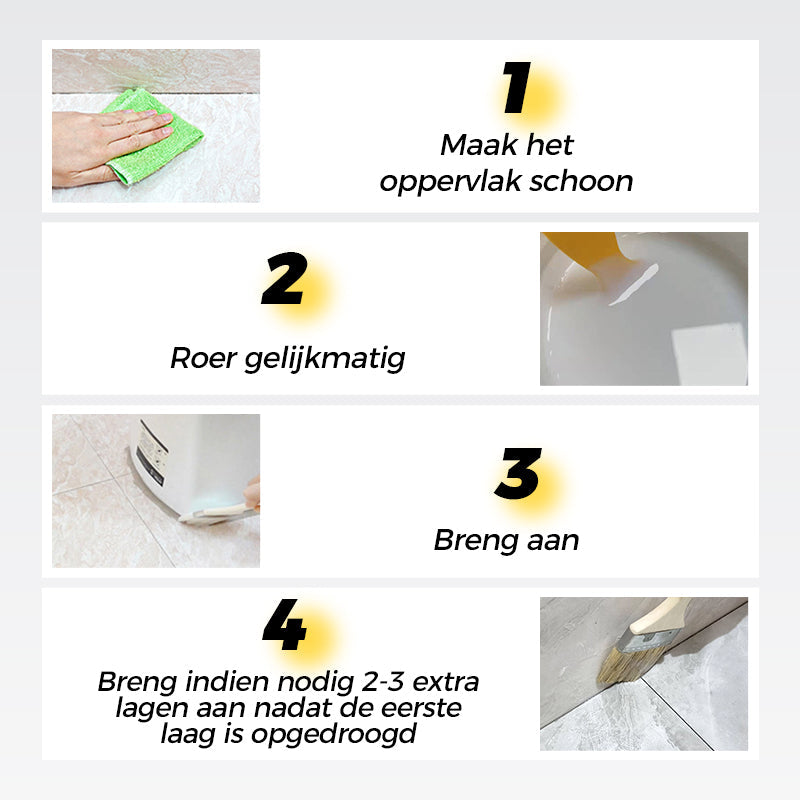 1

Maak het oppervlak schoon

2

Roer gelijkmatig

3

Breng aan

4

Breng indien nodig 2-3 extra lagen aan nadat de eerste laag is opgedroogd