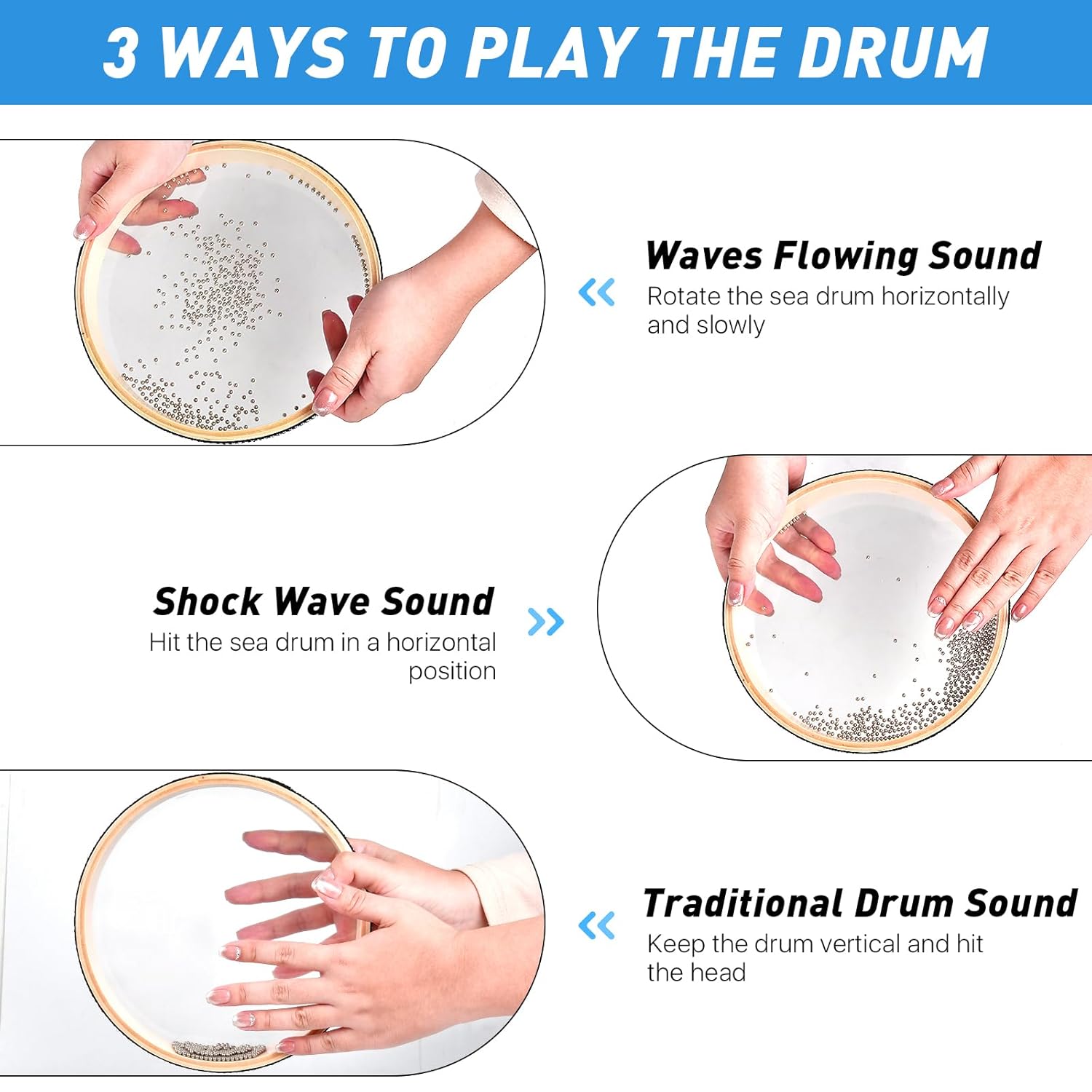 3 WAYS TO PLAY THE DRUM

Waves Flowing Sound
Rotate the sea drum horizontally and slowly

Shock Wave Sound
Hit the sea drum in a horizontal position

Traditional Drum Sound
Keep the drum vertical and hit the head