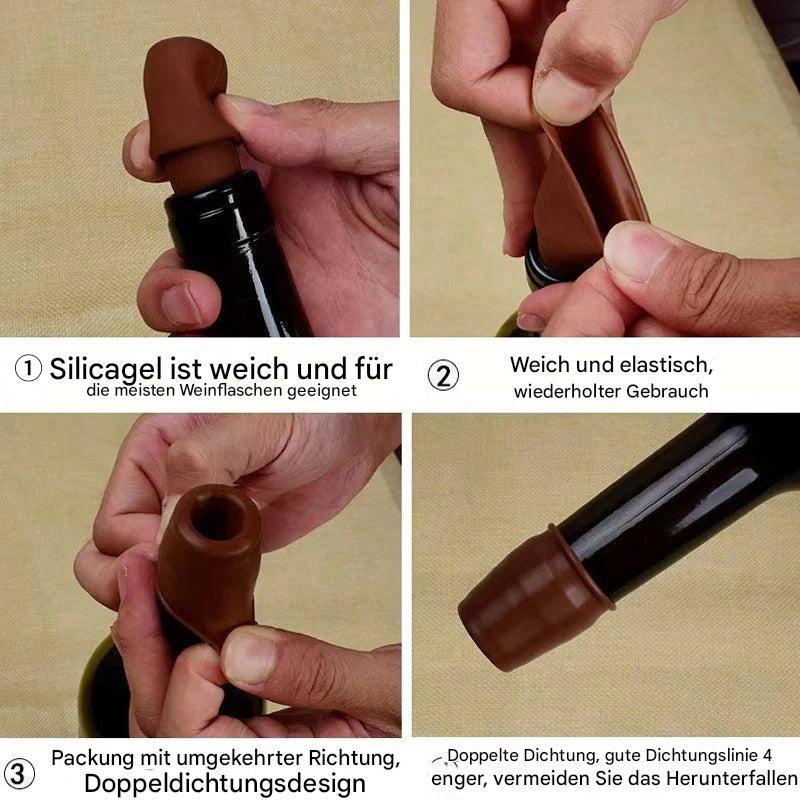 ① Silicagel ist weich und für
die meisten Weinflaschen geeignet

② Weich und elastisch,
wiederholter Gebrauch

③ Packung mit umgekehrter Richtung,
Doppeldichtungsdesign

Doppelte Dichtung, gute Dichtungslinie 4
enger, vermeiden Sie das Herunterfallen