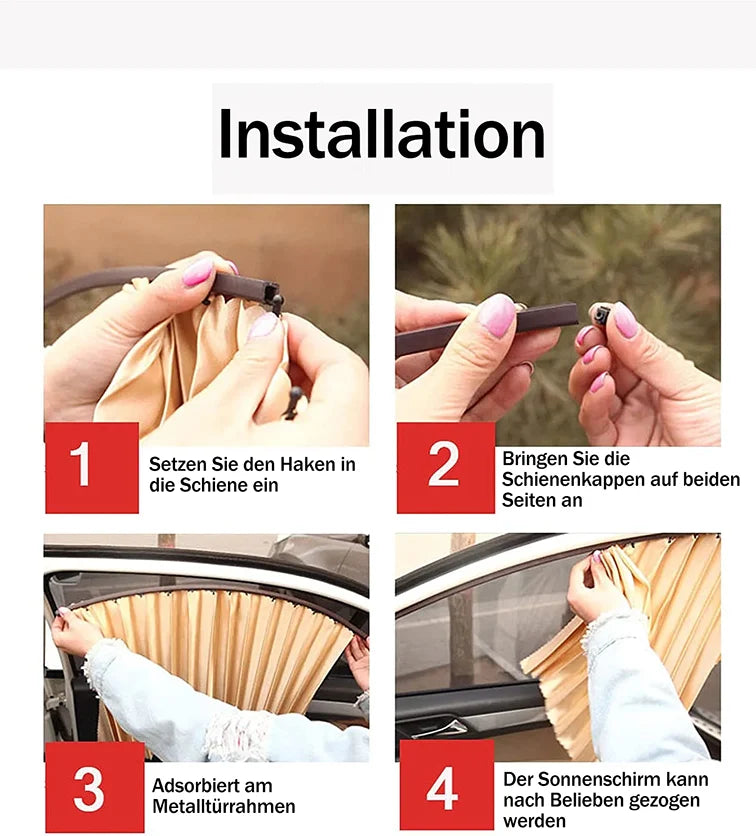 Installation

1

Setzen Sie den Haken in die Schiene ein

2

Bringen Sie die Schienenkappen auf beiden Seiten an

3

Adsorbiert am Metalltürrahmen

4

Der Sonnenschirm kann nach Belieben gezogen werden