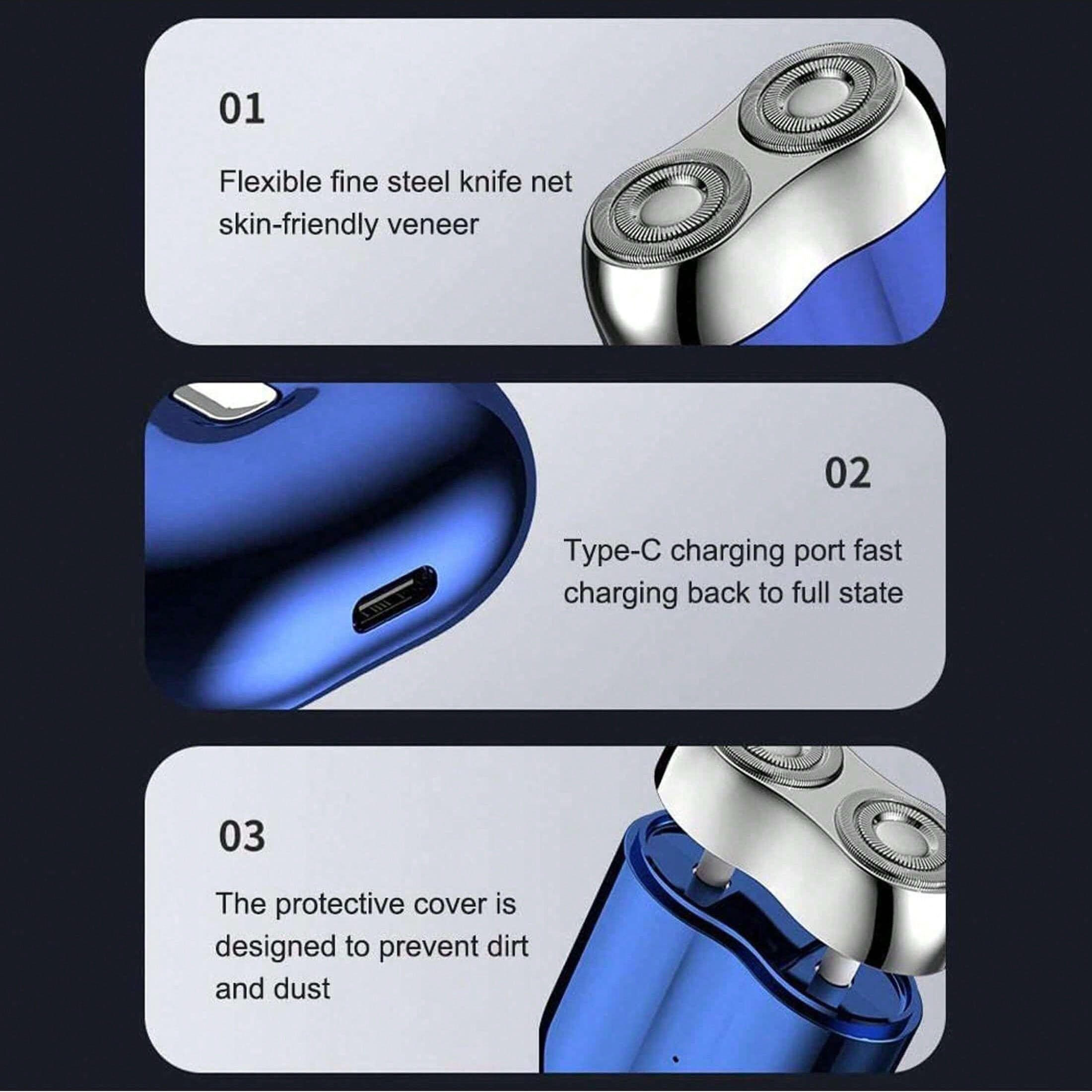 01

Flexible fine steel knife net skin-friendly veneer

02

Type-C charging port fast charging back to full state

03

The protective cover is designed to prevent dirt and dust